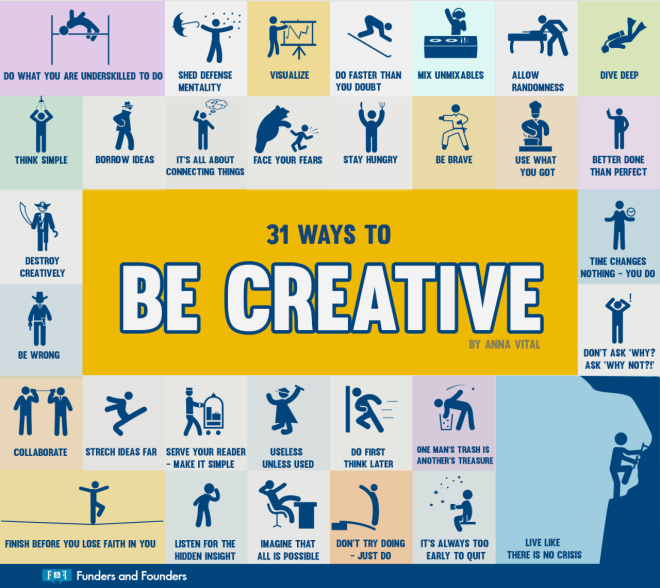 DO WHAT YOU ARE UNDERSKILLED TO DO

SHED DEFENSE MENTALITY

VISUALIZE

DO FASTER THAN YOU DOUBT

MIX UNMIXABLES

ALLOW RANDOMNESS

DIVE DEEP

THINK SIMPLE

BORROW IDEAS

IT'S ALL ABOUT CONNECTING THINGS

FACE YOUR FEARS

STAY HUNGRY

BE BRAVE

USE WHAT YOU GOT

BETTER DONE THAN PERFECT

DESTROY CREATIVELY

31 WAYS TO

BE CREATIVE

BY ANNA VITAL

TIME CHANGES NOTHING - YOU DO

BE WRONG

DON'T ASK 'WHY? ASK 'WHY NOT?!'

COLLABORATE

STRECH IDEAS FAR

SERVE YOUR READER - MAKE IT SIMPLE

USELESS UNLESS USED

DO FIRST THINK LATER

ONE MAN'S TRASH IS ANOTHER'S TREASURE

FINISH BEFORE YOU LOSE FAITH IN YOU

LISTEN FOR THE HIDDEN INSIGHT

IMAGINE THAT ALL IS POSSIBLE

DON'T TRY DOING - JUST DO

IT'S ALWAYS TOO EARLY TO QUIT

LIVE LIKE THERE IS NO CRISIS

F&F Funders and Founders