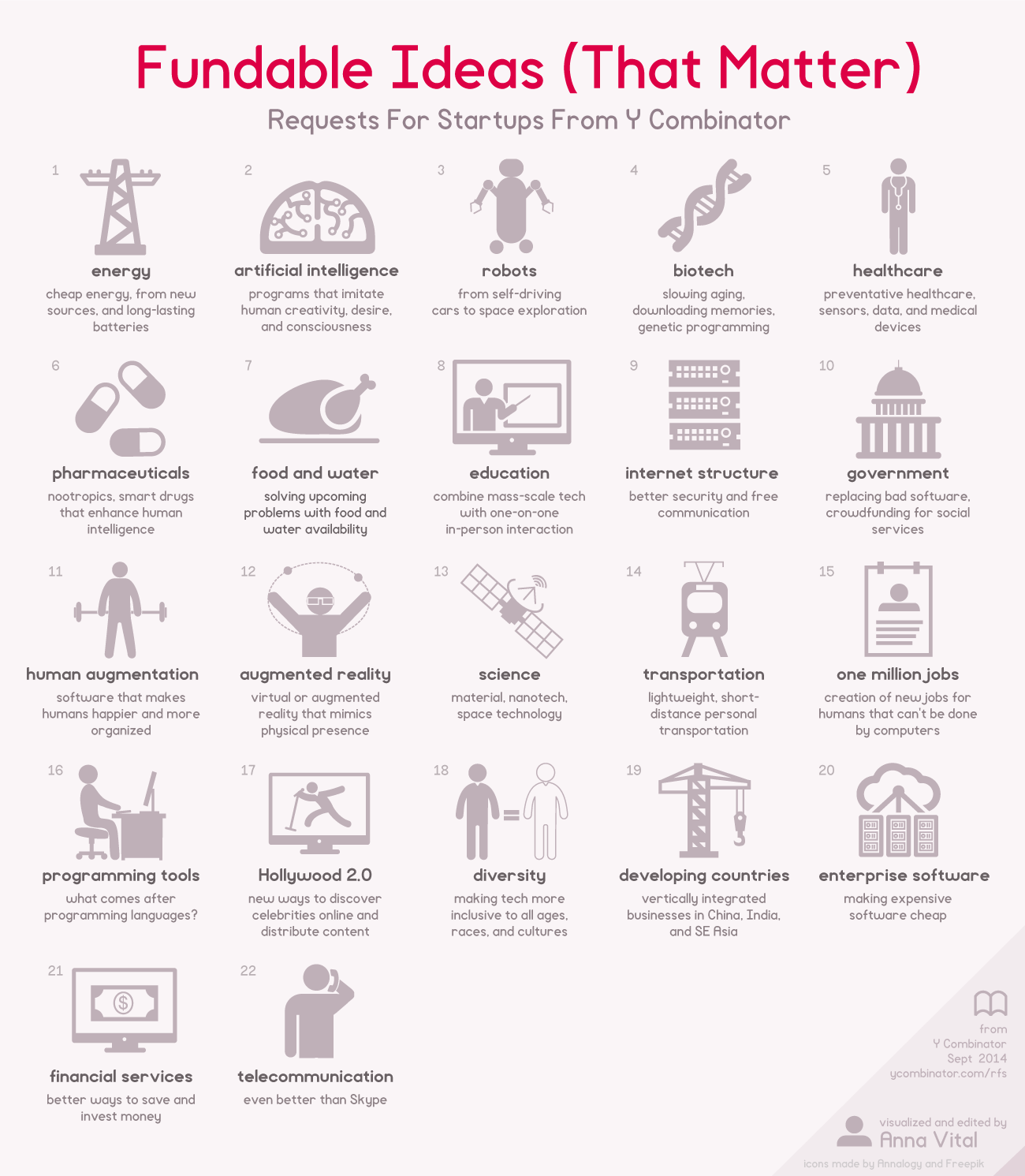 Fundable Ideas (That Matter)

Requests For Startups From Y Combinator

1
energy
cheap energy, from new sources, and long-lasting batteries

2
artificial intelligence
programs that imitate human creativity, desire, and consciousness

3
robots
from self-driving cars to space exploration

4
biotech
slowing aging, downloading memories, genetic programming

5
healthcare
preventative healthcare, sensors, data, and medical devices

6
pharmaceuticals
nootropics, smart drugs that enhance human intelligence

7
food and water
solving upcoming problems with food and water availability

8
education
combine mass-scale tech with one-on-one in-person interaction

9
internet structure
better security and free communication

10
government
replacing bad software, crowdfunding for social services

11
human augmentation
software that makes humans happier and more organized

12
augmented reality
virtual or augmented reality that mimics physical presence

13
science
material, nanotech, space technology

14
transportation
lightweight, short-distance personal transportation

15
one million jobs
creation of new jobs for humans that can't be done by computers

16
programming tools
what comes after programming languages?

17
Hollywood 2.0
new ways to discover celebrities online and distribute content

18
diversity
making tech more inclusive to all ages, races, and cultures

19
developing countries
vertically integrated businesses in China, India, and SE Asia

20
enterprise software
making expensive software cheap

21
financial services
better ways to save and invest money

22
telecommunication
even better than Skype

from
Y Combinator
Sept 2014
ycombinator.com/rfs

visualized and edited by
Anna Vital
icons made by Annalogy and Freepik